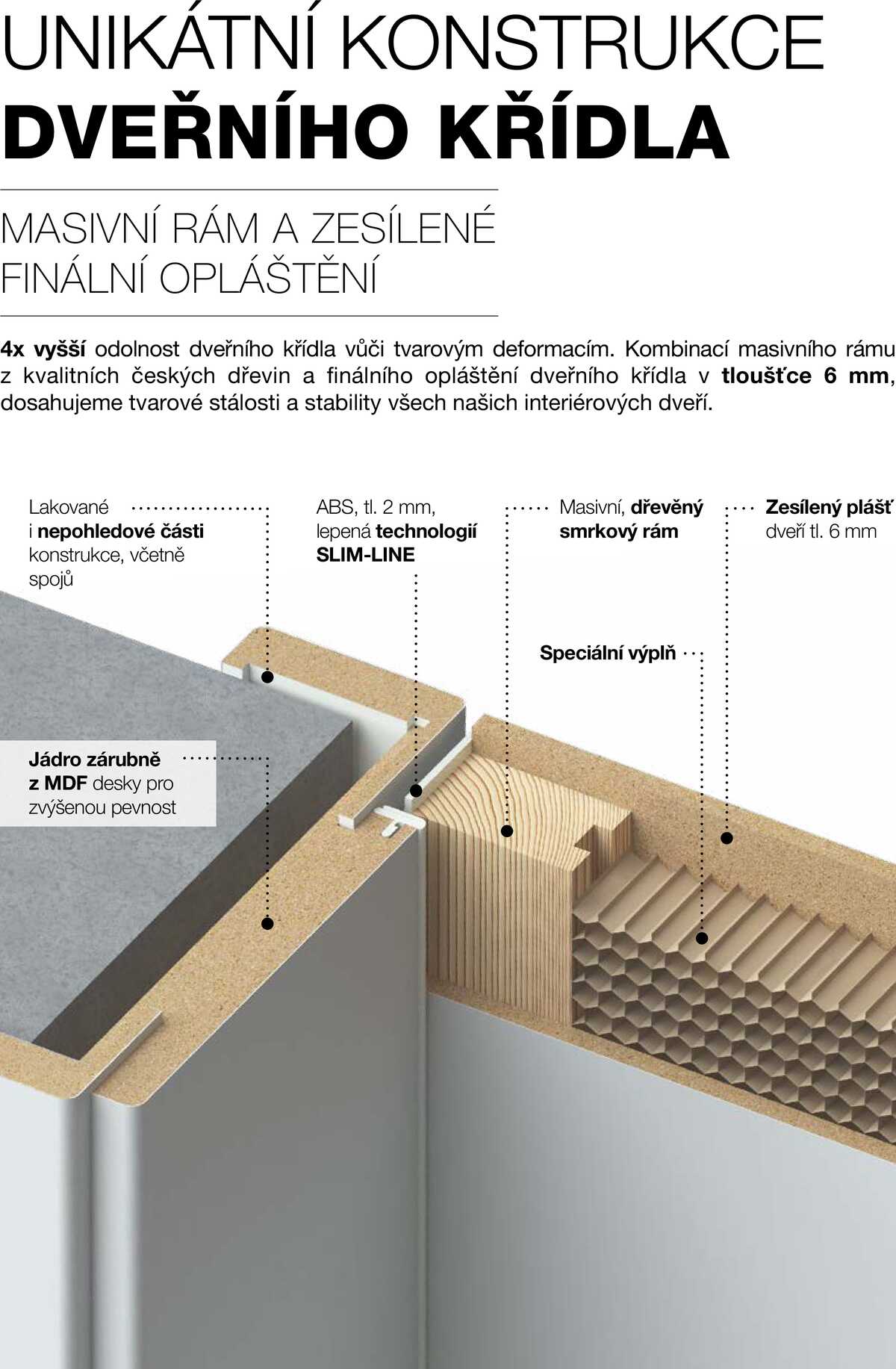 UNIKÁTNÍ KONSTRUKCE
DVEŘNÍHO KŘÍDLA

MASIVNÍ RÁM A ZESÍLENÉ FINÁLNÍ OPLÁŠTĚNÍ

4x vyšší odolnost dveřního křídla vůči tvarovým deformacím. Kombinací masivního rámu z kvalitních českých dřevin a finálního opláštění dveřního křídla v tloušťce 6 mm, dosahujeme tvarové stálosti a stability všech našich interiérových dveří.

Lakované i nepohledové části konstrukce, včetně spojů

ABS, tl. 2 mm, lepená technologií SLIM-LINE

Masivní, dřevěný smrkový rám

Zesílený plášť dveří tl. 6 mm

Speciální výplň

Jádro zárubně z MDF desky pro zvýšenou pevnost