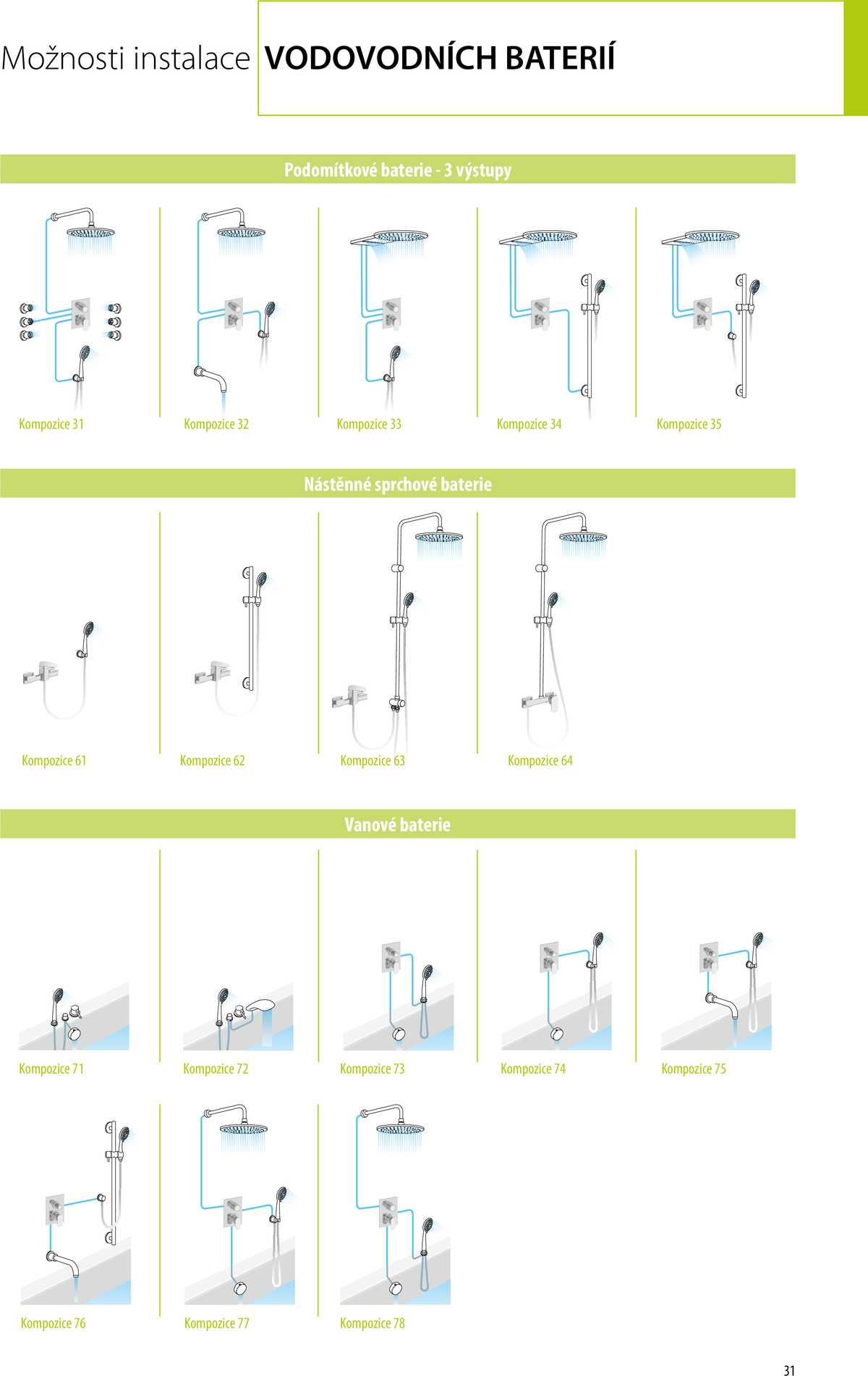 Možnosti instalace VODOVODNÍCH BATERIÍ

Podomítkové baterie - 3 výstupy

Kompozice 31

Kompozice 32

Kompozice 33

Kompozice 34

Kompozice 35

Nástěnné sprchové baterie

Kompozice 61

Kompozice 62

Kompozice 63

Kompozice 64

Vanové baterie

Kompozice 71

Kompozice 72

Kompozice 73

Kompozice 74

Kompozice 75

Kompozice 76

Kompozice 77

Kompozice 78

31