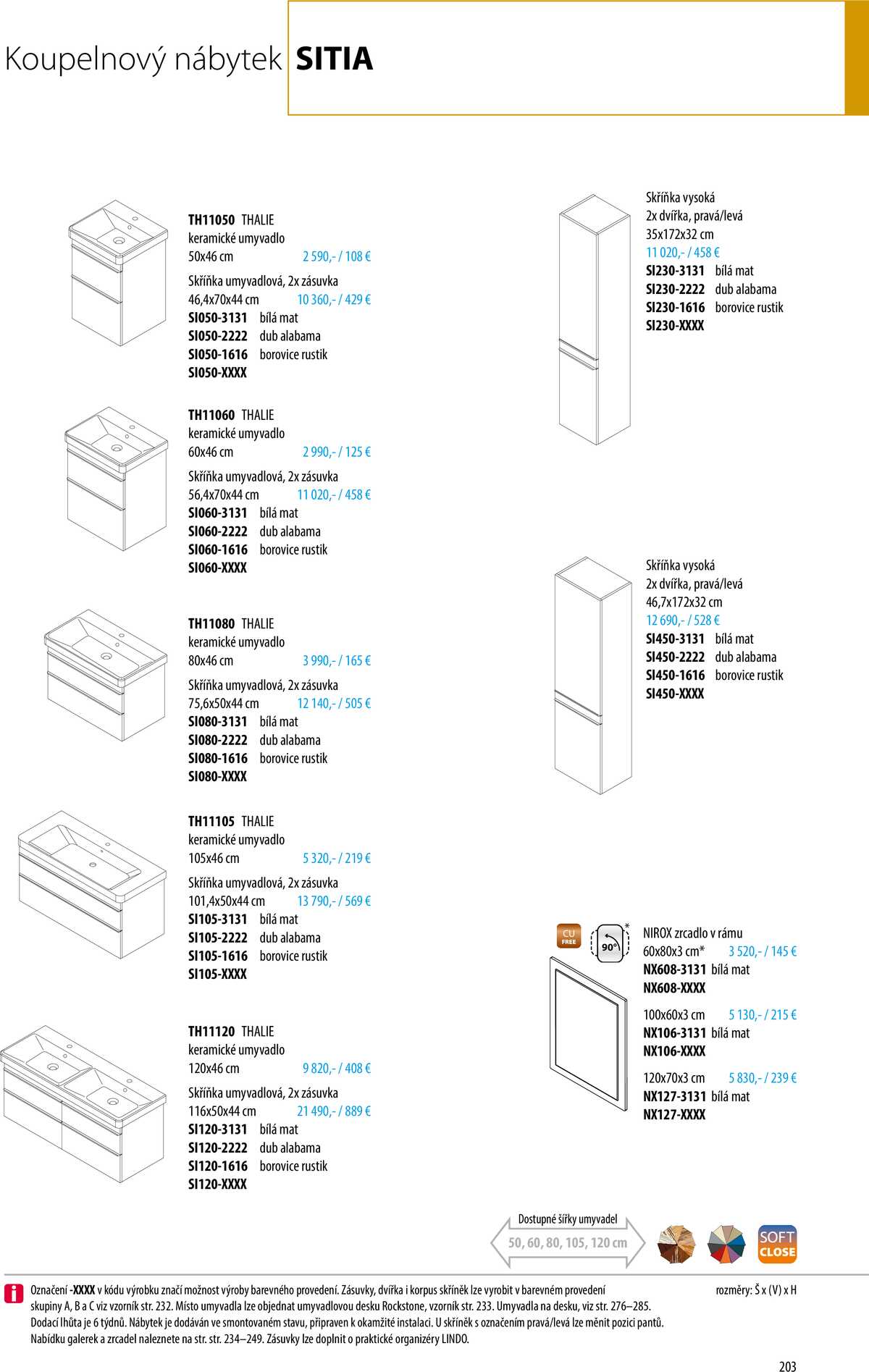 Koupelnový nábytek SITIA

TH11050 THALIE
keramické umyvadlo
50x46 cm 2 590,- / 108 €
Skříňka umyvadlová, 2x zásuvka
46,4x70x44 cm 10 360,- / 429 €
SI050-3131 bílá mat
SI050-2222 dub alabama
SI050-1616 borovice rustik
SI050-XXXX

TH11060 THALIE
keramické umyvadlo
60x46 cm 2 990,- / 125 €
Skříňka umyvadlová, 2x zásuvka
56,4x70x44 cm 11 020,- / 458 €
SI060-3131 bílá mat
SI060-2222 dub alabama
SI060-1616 borovice rustik
SI060-XXXX

TH11080 THALIE
keramické umyvadlo
80x46 cm 3 990,- / 165 €
Skříňka umyvadlová, 2x zásuvka
75,6x50x44 cm 12 140,- / 505 €
SI080-3131 bílá mat
SI080-2222 dub alabama
SI080-1616 borovice rustik
SI080-XXXX

TH11105 THALIE
keramické umyvadlo
105x46 cm 5 320,- / 219 €
Skříňka umyvadlová, 2x zásuvka
101,4x50x44 cm 13 790,- / 569 €
SI105-3131 bílá mat
SI105-2222 dub alabama
SI105-1616 borovice rustik
SI105-XXXX

TH11120 THALIE
keramické umyvadlo
120x46 cm 9 820,- / 408 €
Skříňka umyvadlová, 2x zásuvka
116x50x44 cm 21 490,- / 889 €
SI120-3131 bílá mat
SI120-2222 dub alabama
SI120-1616 borovice rustik
SI120-XXXX

Skříňka vysoká
2x dvířka, pravá/levá
35x172x32 cm
11 020,- / 458 €
SI230-3131 bílá mat
SI230-2222 dub alabama
SI230-1616 borovice rustik
SI230-XXXX

Skříňka vysoká
2x dvířka, pravá/levá
46,7x172x32 cm
12 690,- / 528 €
SI450-3131 bílá mat
SI450-2222 dub alabama
SI450-1616 borovice rustik
SI450-XXXX

CU FREE 90° *

NIROX zrcadlo v rámu
60x80x3 cm* 3 520,- / 145 €
NX608-3131 bílá mat
NX608-XXXX
100x60x3 cm 5 130,- / 215 €
NX106-3131 bílá mat
NX106-XXXX
120x70x3 cm 5 830,- / 239 €
NX127-3131 bílá mat
NX127-XXXX

Dostupné šířky umyvadel
50, 60, 80, 105, 120 cm

SOFT CLOSE

Označení -XXXX v kódu výrobku značí možnost výroby barevného provedení. Zásuvky, dvířka i korpus skříněk lze vyrobit v barevném provedení skupiny A, B a C viz vzorník str. 232. Místo umyvadla lze objednat umyvadlovou desku Rockstone, vzorník str. 233. Umyvadla na desku, viz str. 276–285. Dodací lhůta je 6 týdnů. Nábytek je dodáván ve smontovaném stavu, připraven k okamžité instalaci. U skříněk s označením pravá/levá lze měnit pozici pantů. Nabídku galerek a zrcadel naleznete na str. str. 234–249. Zásuvky lze doplnit o praktické organizéry LINDO.

rozměry: Š x (V) x H

203