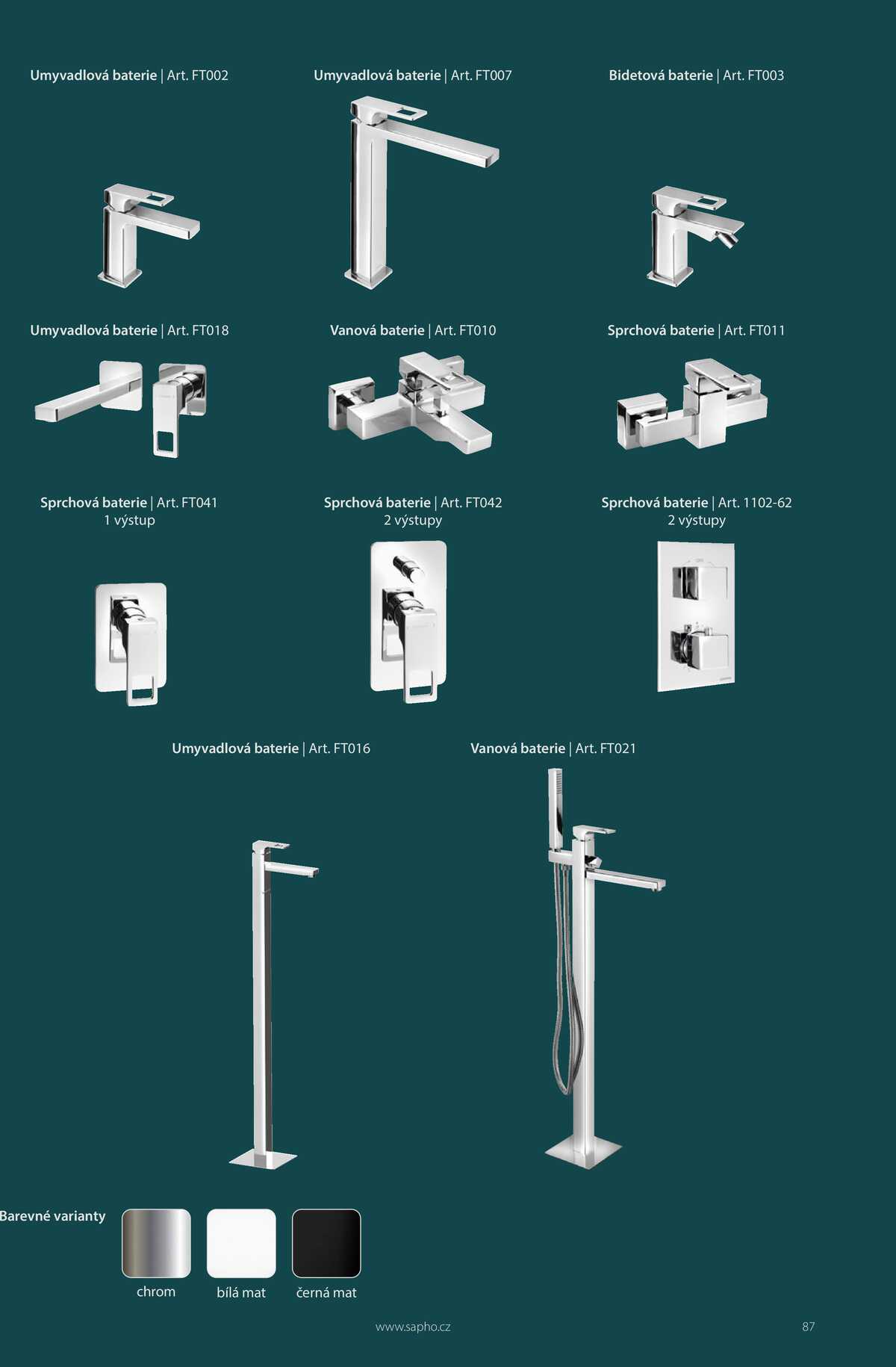 Umyvadlová baterie | Art. FT002

Umyvadlová baterie | Art. FT007

Bidetová baterie | Art. FT003

Umyvadlová baterie | Art. FT018

Vanová baterie | Art. FT010

Sprchová baterie | Art. FT011

Sprchová baterie | Art. FT041
1 výstup

Sprchová baterie | Art. FT042
2 výstupy

Sprchová baterie | Art. 1102-62
2 výstupy

Umyvadlová baterie | Art. FT016

Vanová baterie | Art. FT021

Barevné varianty

chrom

bílá mat

černá mat

www.sapho.cz

87