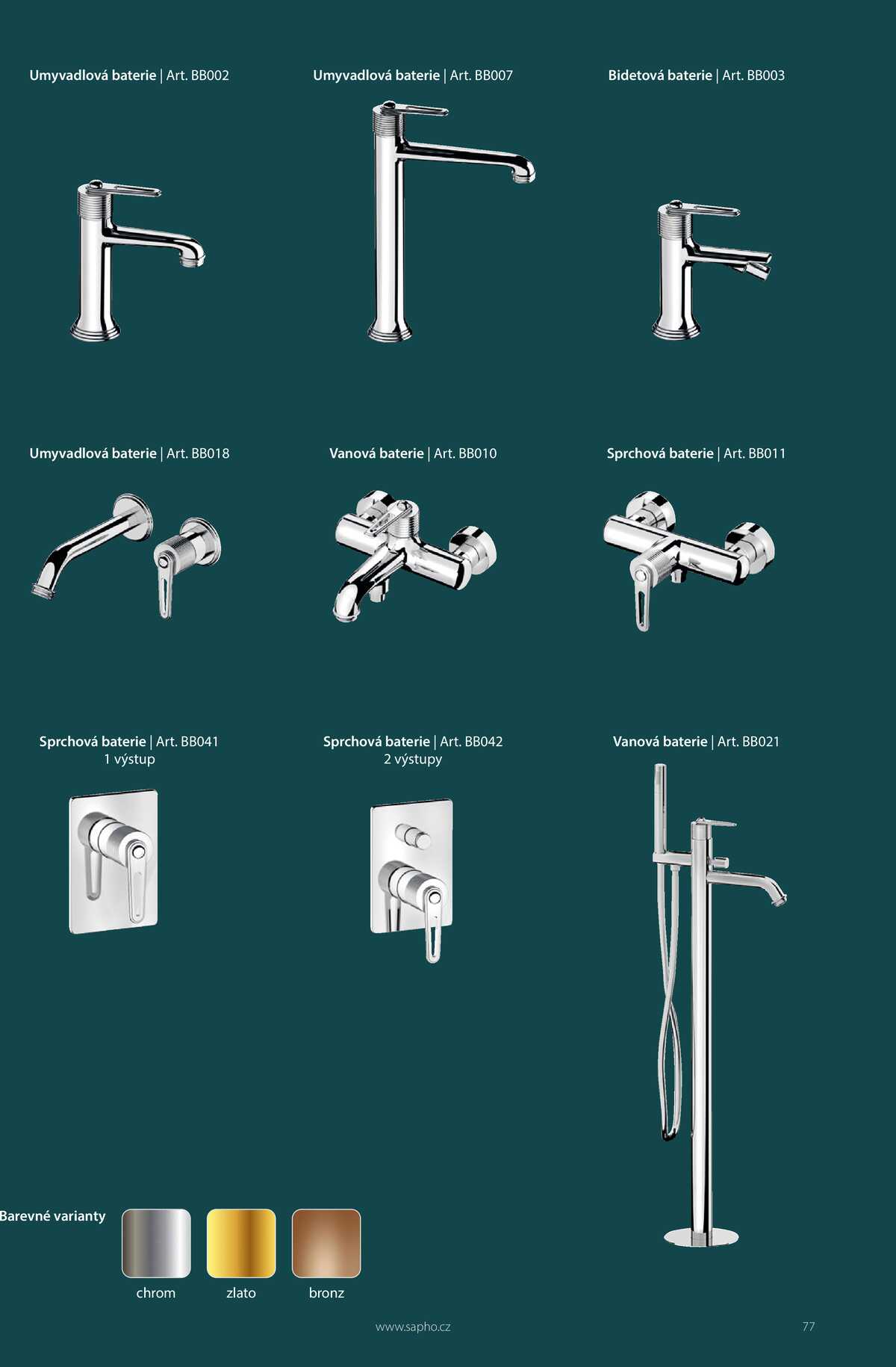 Umyvadlová baterie | Art. BB002

Umyvadlová baterie | Art. BB007

Bidetová baterie | Art. BB003

Umyvadlová baterie | Art. BB018

Vanová baterie | Art. BB010

Sprchová baterie | Art. BB011

Sprchová baterie | Art. BB041
1 výstup

Sprchová baterie | Art. BB042
2 výstupy

Vanová baterie | Art. BB021

Barevné varianty

chrom

zlato

bronz

www.sapho.cz

77