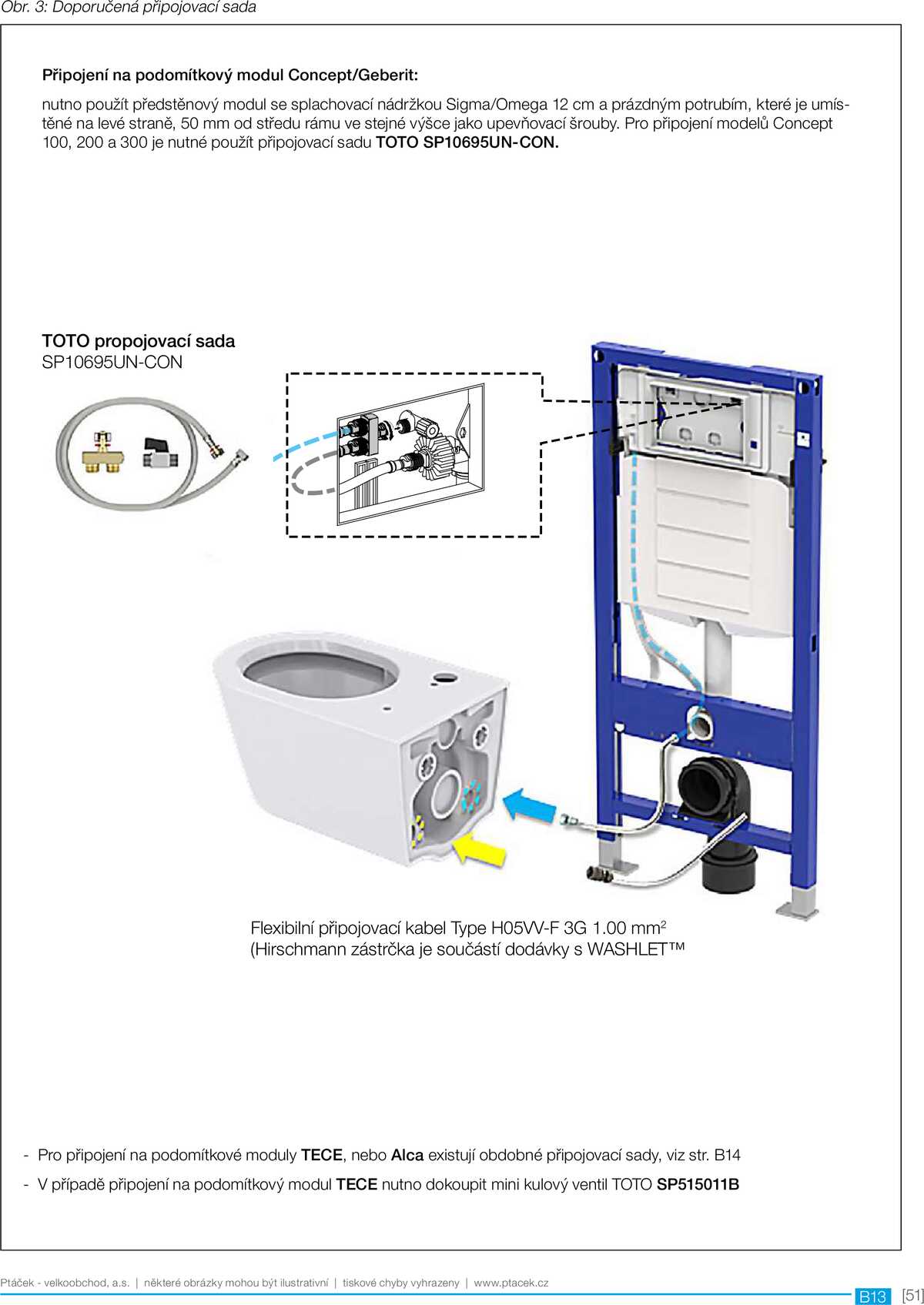 Obr. 3: Doporučená připojovací sada

Připojení na podomítkový modul Concept/Geberit:

nutno použít předstěnový modul se splachovací nádržkou Sigma/Omega 12 cm a prázdným potrubím, které je umístěné na levé straně, 50 mm od středu rámu ve stejné výšce jako upevňovací šrouby. Pro připojení modelů Concept 100, 200 a 300 je nutné použít připojovací sadu TOTO SP10695UN-CON.

TOTO propojovací sada
SP10695UN-CON

Flexibilní připojovací kabel Type H05VV-F 3G 1.00 mm$^2$
(Hirschmann zástrčka je součástí dodávky s WASHLET™

- Pro připojení na podomítkové moduly TECE, nebo Alca existují obdobné připojovací sady, viz str. B14
- V případě připojení na podomítkový modul TECE nutno dokoupit mini kulový ventil TOTO SP515011B

Ptáček - velkoobchod, a.s. | některé obrázky mohou být ilustrativní | tiskové chyby vyhrazeny | www.ptacek.cz

B13 [51]