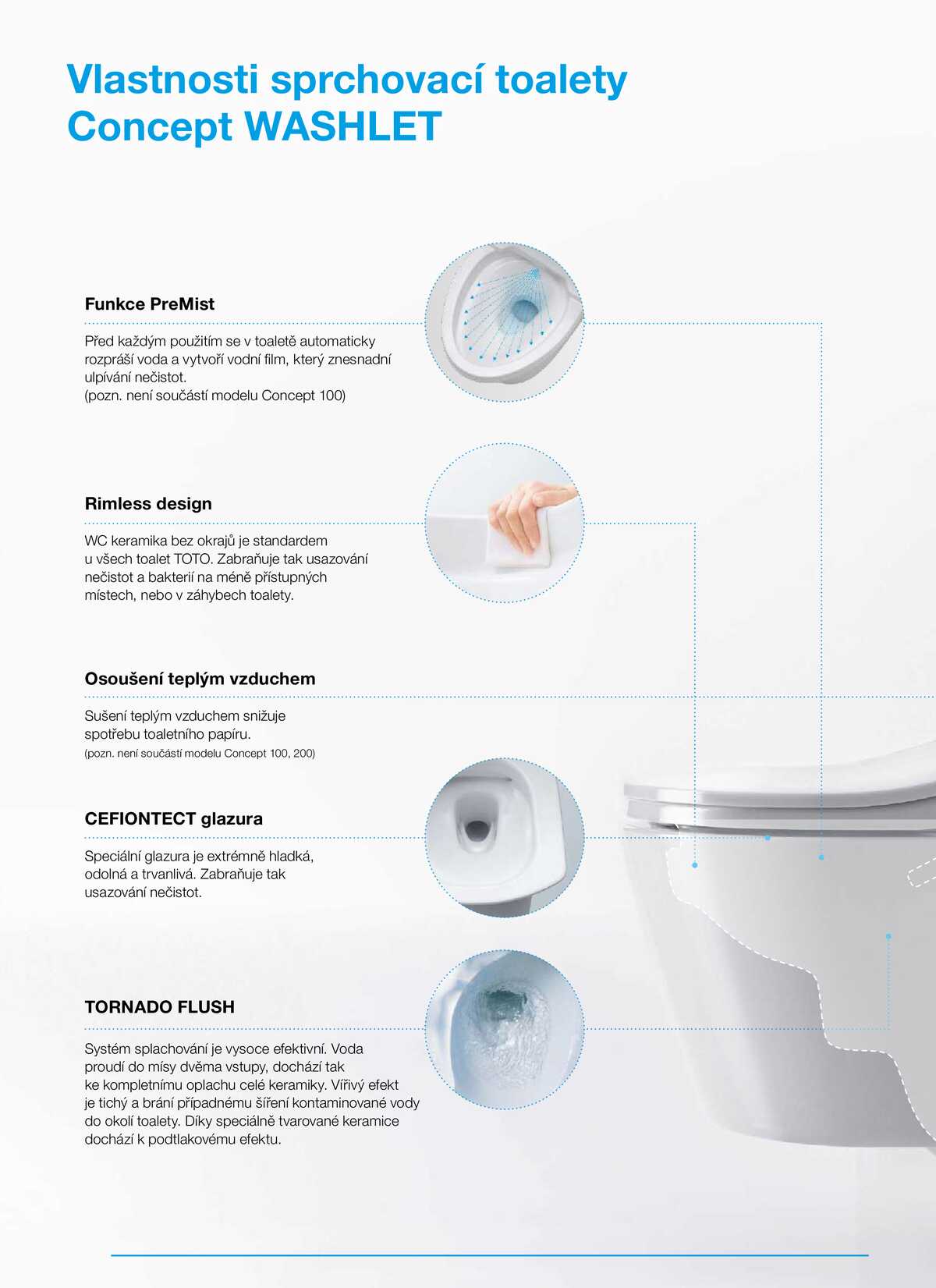 Vlastnosti sprchovací toalety Concept WASHLET

Funkce PreMist

Před každým použitím se v toaletě automaticky rozpráší voda a vytvoří vodní film, který znesnadní ulpívání nečistot.
(pozn. není součástí modelu Concept 100)

Rimless design

WC keramika bez okrajů je standardem u všech toalet TOTO. Zabraňuje tak usazování nečistot a bakterií na méně přístupných místech, nebo v záhybech toalety.

Osoušení teplým vzduchem

Sušení teplým vzduchem snižuje spotřebu toaletního papíru.
(pozn. není součástí modelu Concept 100, 200)

CEFIONTECT glazura

Speciální glazura je extrémně hladká, odolná a trvanlivá. Zabraňuje tak usazování nečistot.

TORNADO FLUSH

Systém splachování je vysoce efektivní. Voda proudí do mísy dvěma vstupy, dochází tak ke kompletnímu oplachu celé keramiky. Vířivý efekt je tichý a brání případnému šíření kontaminované vody do okolí toalety. Díky speciálně tvarované keramice dochází k podtlakovému efektu.