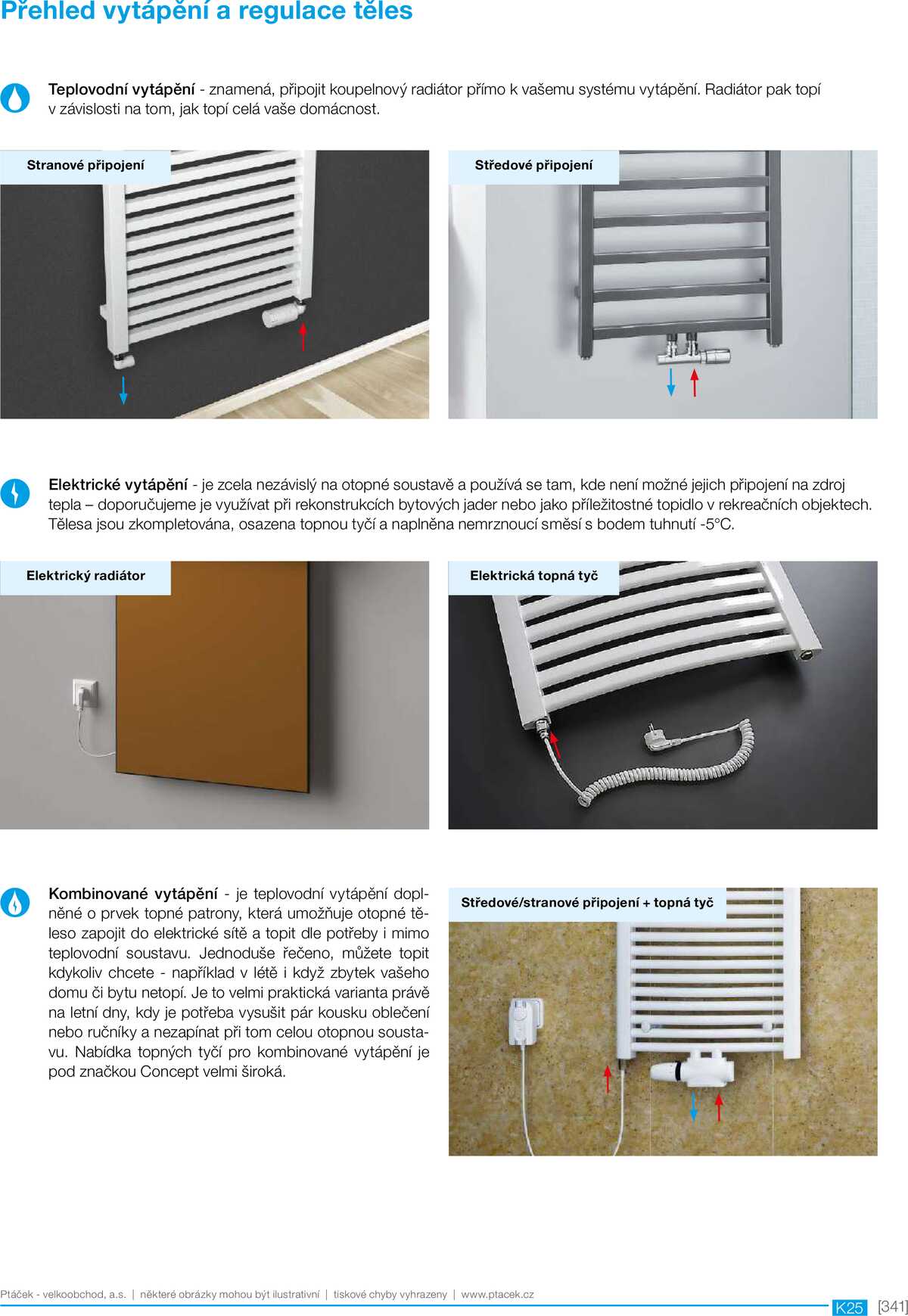 Přehled vytápění a regulace těles

Teplovodní vytápění - znamená, připojit koupelnový radiátor přímo k vašemu systému vytápění. Radiátor pak topí v závislosti na tom, jak topí celá vaše domácnost.

Stranové připojení

Středové připojení

Elektrické vytápění - je zcela nezávislý na otopné soustavě a používá se tam, kde není možné jejich připojení na zdroj tepla – doporučujeme je využívat při rekonstrukcích bytových jader nebo jako příležitostné topidlo v rekreačních objektech. Tělesa jsou zkompletována, osazena topnou tyčí a naplněna nemrznoucí směsí s bodem tuhnutí -5°C.

Elektrický radiátor

Elektrická topná tyč

Kombinované vytápění - je teplovodní vytápění doplněné o prvek topné patrony, která umožňuje otopné těleso zapojit do elektrické sítě a topit dle potřeby i mimo teplovodní soustavu. Jednoduše řečeno, můžete topit kdykoliv chcete - například v létě i když zbytek vašeho domu či bytu netopí. Je to velmi praktická varianta právě na letní dny, kdy je potřeba vysušit pár kousku oblečení nebo ručníky a nezapínat při tom celou otopnou soustavu. Nabídka topných tyčí pro kombinované vytápění je pod značkou Concept velmi široká.

Středové/stranové připojení + topná tyč

Ptáček - velkoobchod, a.s. | některé obrázky mohou být ilustrativní | tiskové chyby vyhrazeny | www.ptacek.cz

K25 [341]