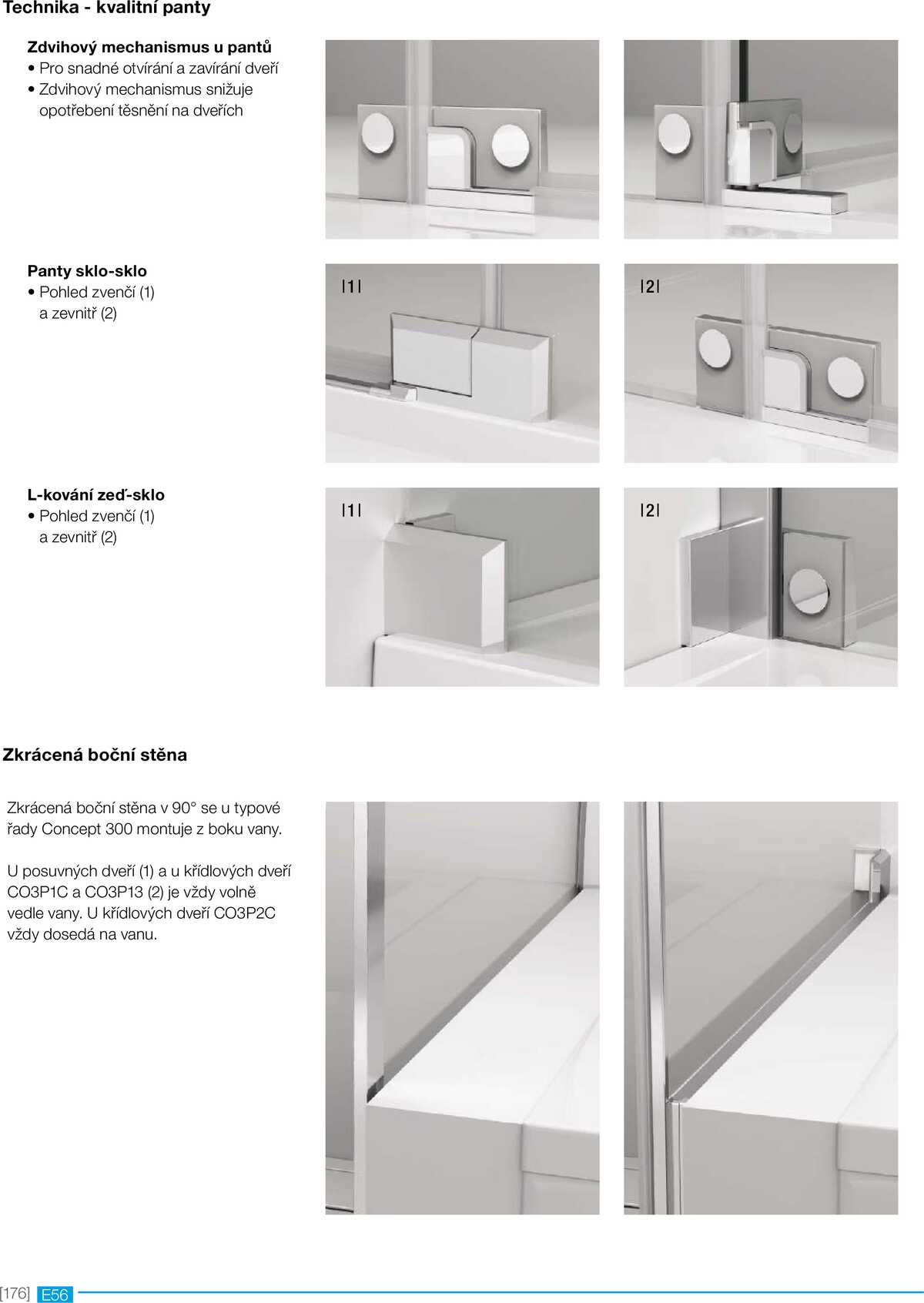 Technika - kvalitní panty

Zdvihový mechanismus u pantů
• Pro snadné otvírání a zavírání dveří
• Zdvihový mechanismus snižuje opotřebení těsnění na dveřích

Panty sklo-sklo
• Pohled zvenčí (1) a zevnitř (2)

|1|

|2|

L-kování zeď-sklo
• Pohled zvenčí (1) a zevnitř (2)

|1|

|2|

Zkrácená boční stěna

Zkrácená boční stěna v 90° se u typové řady Concept 300 montuje z boku vany.

U posuvných dveří (1) a u křídlových dveří CO3P1C a CO3P13 (2) je vždy volně vedle vany. U křídlových dveří CO3P2C vždy dosedá na vanu.

[176] E56