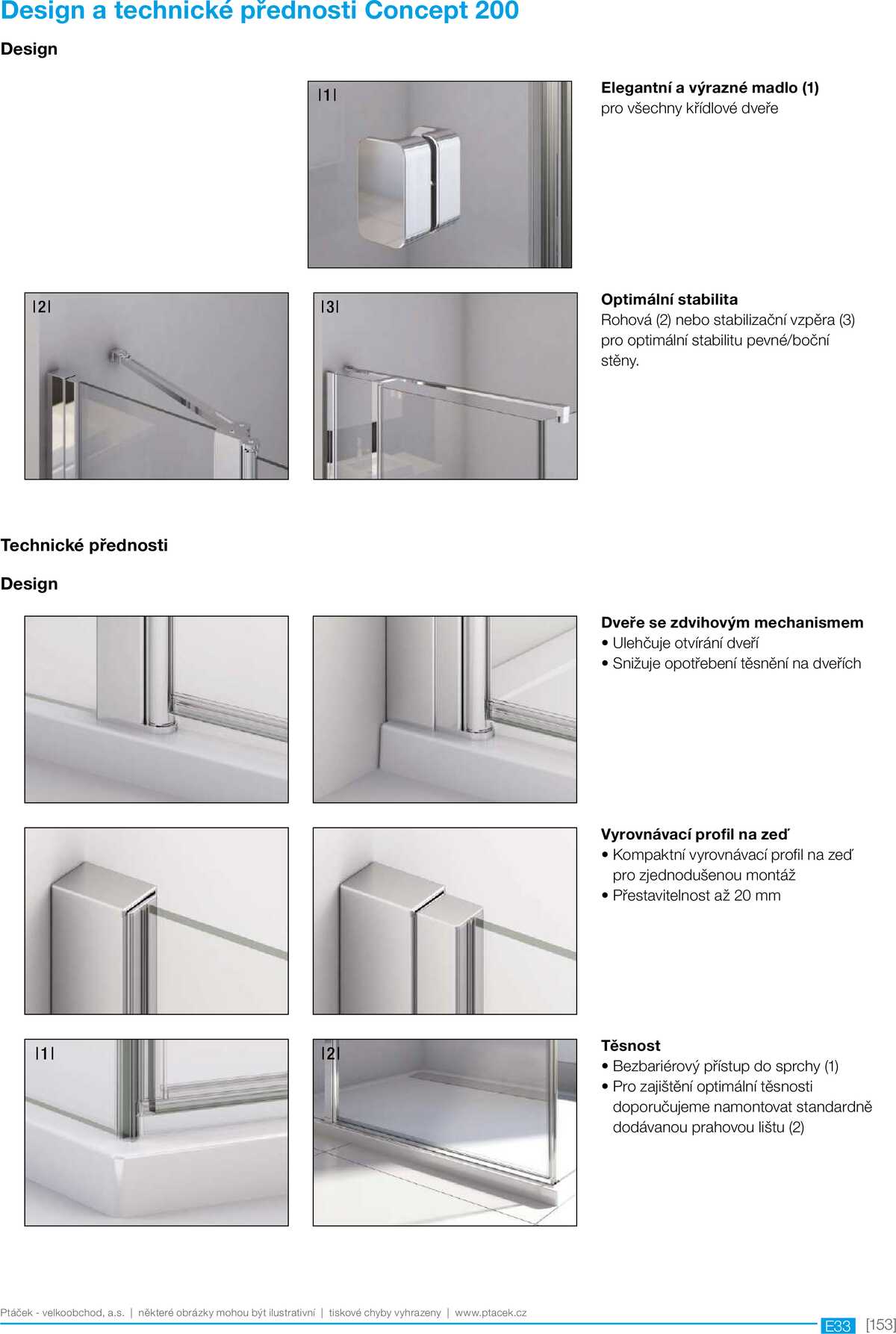 Design a technické přednosti Concept 200

Design

|1|

Elegantní a výrazné madlo (1)
pro všechny křídlové dveře

|2|

|3|

Optimální stabilita
Rohová (2) nebo stabilizační vzpěra (3) pro optimální stabilitu pevné/boční stěny.

Technické přednosti

Design

Dveře se zdvihovým mechanismem
• Ulehčuje otvírání dveří
• Snižuje opotřebení těsnění na dveřích

Vyrovnávací profil na zeď
• Kompaktní vyrovnávací profil na zeď pro zjednodušenou montáž
• Přestavitelnost až 20 mm

|1|

|2|

Těsnost
• Bezbariérový přístup do sprchy (1)
• Pro zajištění optimální těsnosti doporučujeme namontovat standardně dodávanou prahovou lištu (2)

Ptáček - velkoobchod, a.s. | některé obrázky mohou být ilustrativní | tiskové chyby vyhrazeny | www.ptacek.cz

E33 [153]