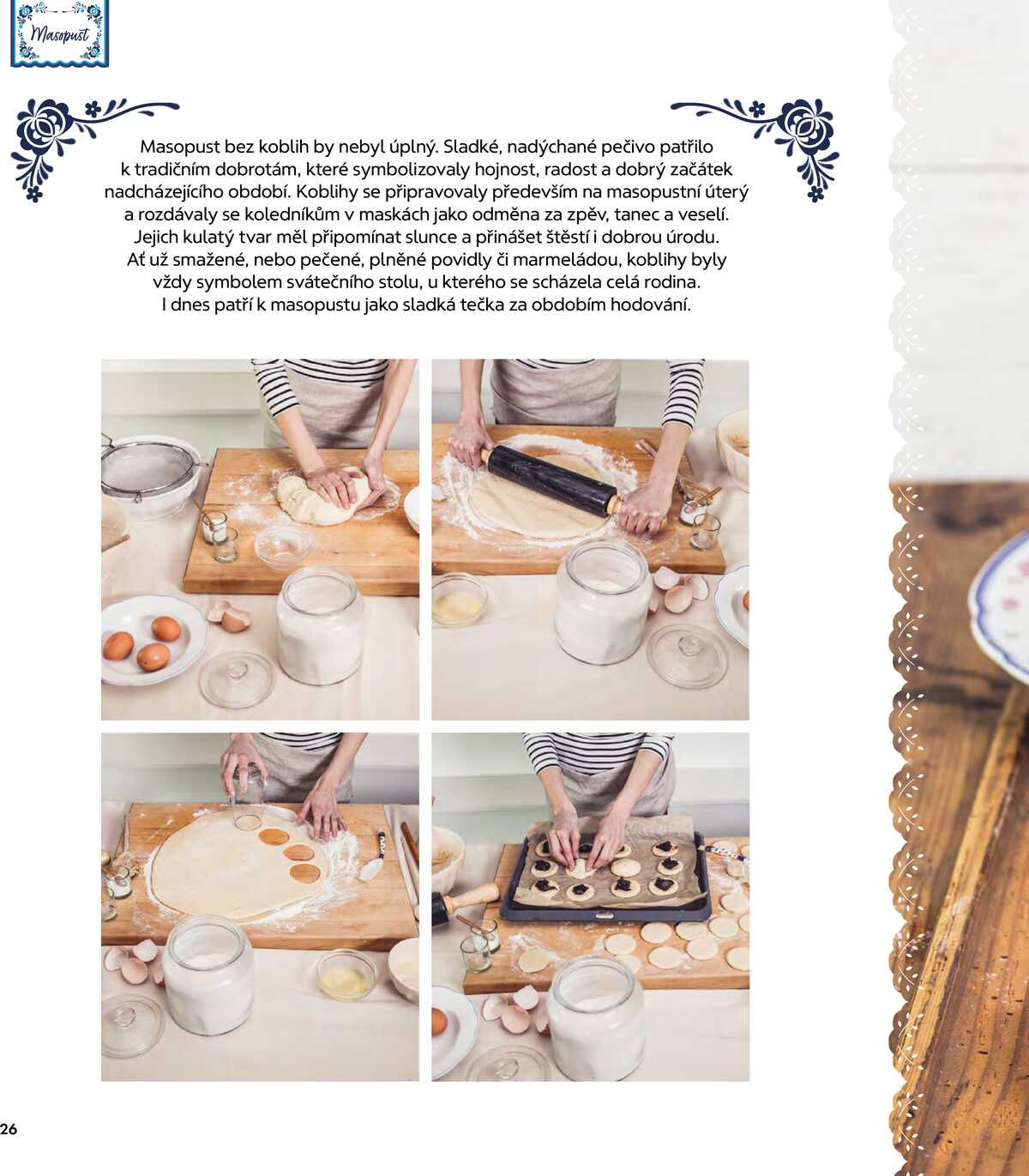 Masopust

Masopust bez koblih by nebyl úplný. Sladké, nadýchané pečivo patřilo k tradičním dobrotám, které symbolizovaly hojnost, radost a dobrý začátek nadcházejícího období. Koblihy se připravovaly především na masopustní úterý a rozdávaly se koledníkům v maskách jako odměna za zpěv, tanec a veselí. Jejich kulatý tvar měl připomínat slunce a přinášet štěstí i dobrou úrodu. Ať už smažené, nebo pečené, plněné povidly či marmeládou, koblihy byly vždy symbolem svátečního stolu, u kterého se scházela celá rodina. I dnes patří k masopustu jako sladká tečka za obdobím hodování.

26